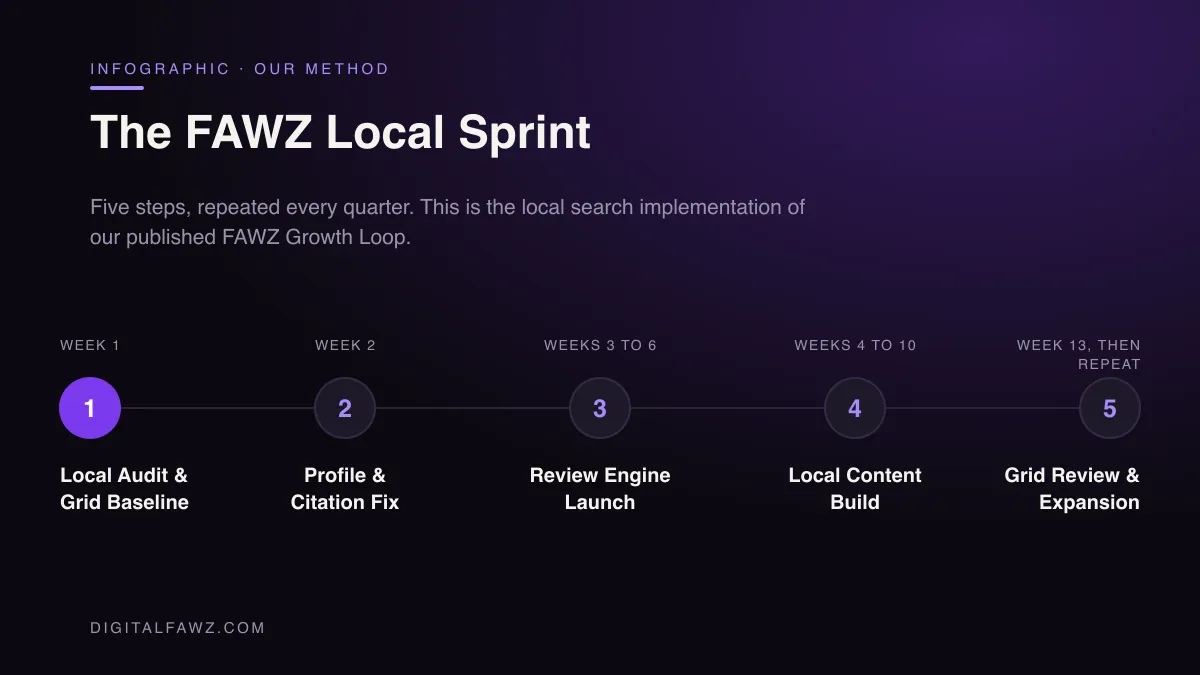 INFOGRAPHIC · OUR METHOD

The FAWZ Local Sprint

Five steps, repeated every quarter. This is the local search implementation of our published FAWZ Growth Loop.

WEEK 1
1
Local Audit & Grid Baseline

WEEK 2
2
Profile & Citation Fix

WEEKS 3 TO 6
3
Review Engine Launch

WEEKS 4 TO 10
4
Local Content Build

WEEK 13, THEN REPEAT
5
Grid Review & Expansion

DIGITALFAWZ.COM