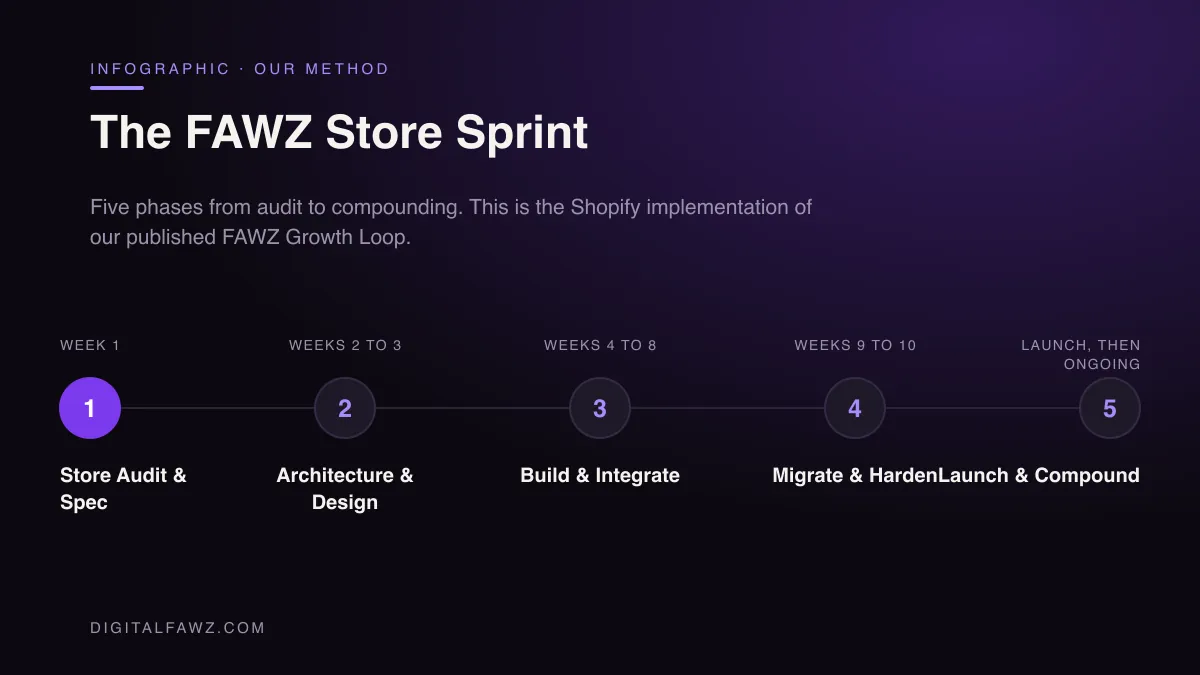 INFOGRAPHIC · OUR METHOD

The FAWZ Store Sprint

Five phases from audit to compounding. This is the Shopify implementation of our published FAWZ Growth Loop.

WEEK 1

1

Store Audit & Spec

WEEKS 2 TO 3

2

Architecture & Design

WEEKS 4 TO 8

3

Build & Integrate

WEEKS 9 TO 10

4

Migrate & Harden

LAUNCH, THEN ONGOING

5

Launch & Compound

DIGITALFAWZ.COM