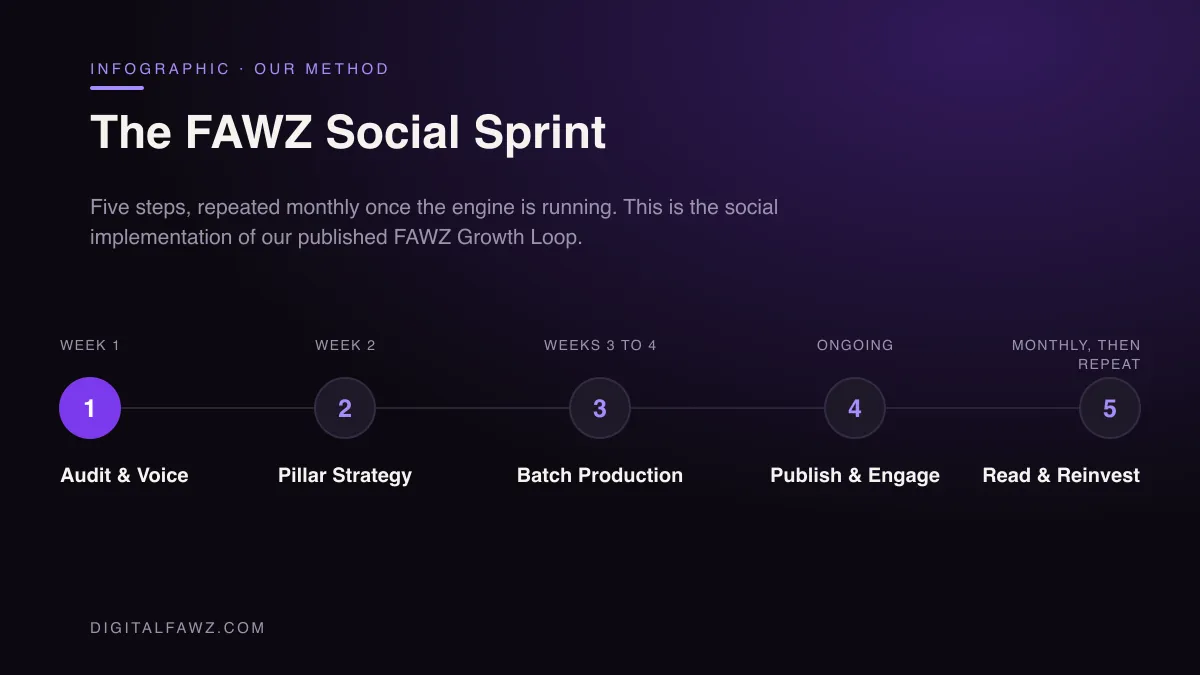 INFOGRAPHIC · OUR METHOD

The FAWZ Social Sprint

Five steps, repeated monthly once the engine is running. This is the social implementation of our published FAWZ Growth Loop.

WEEK 1
1
Audit & Voice

WEEK 2
2
Pillar Strategy

WEEKS 3 TO 4
3
Batch Production

ONGOING
4
Publish & Engage

MONTHLY, THEN REPEAT
5
Read & Reinvest

DIGITALFAWZ.COM